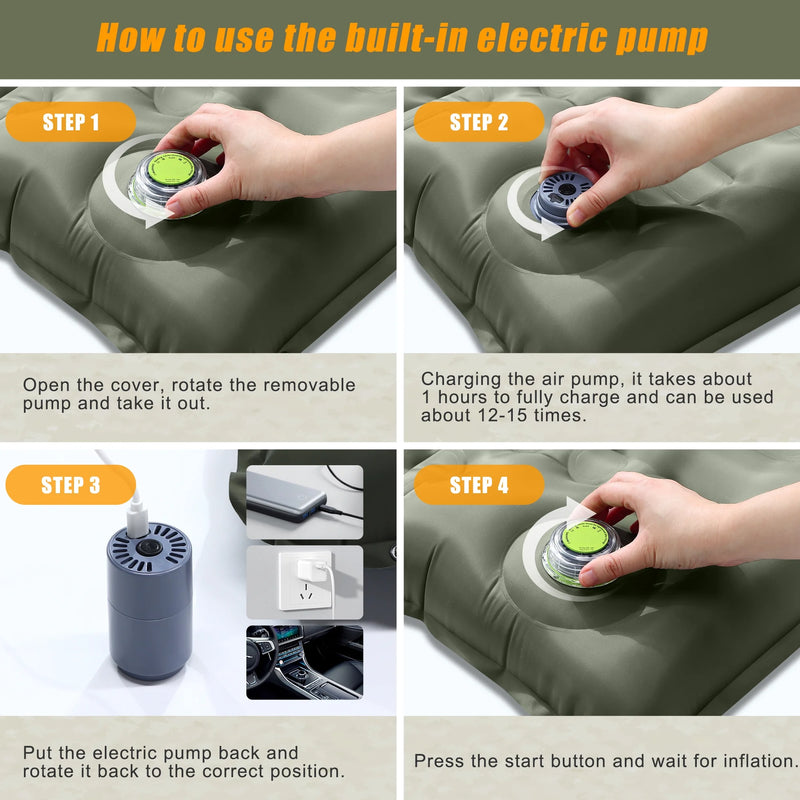 How to use the built-in electric pump

STEP 1

Open the cover, rotate the removable pump and take it out.

STEP 2

Charging the air pump, it takes about 1 hours to fully charge and can be used about 12-15 times.

STEP 3

Put the electric pump back and rotate it back to the correct position.

STEP 4

Press the start button and wait for inflation.