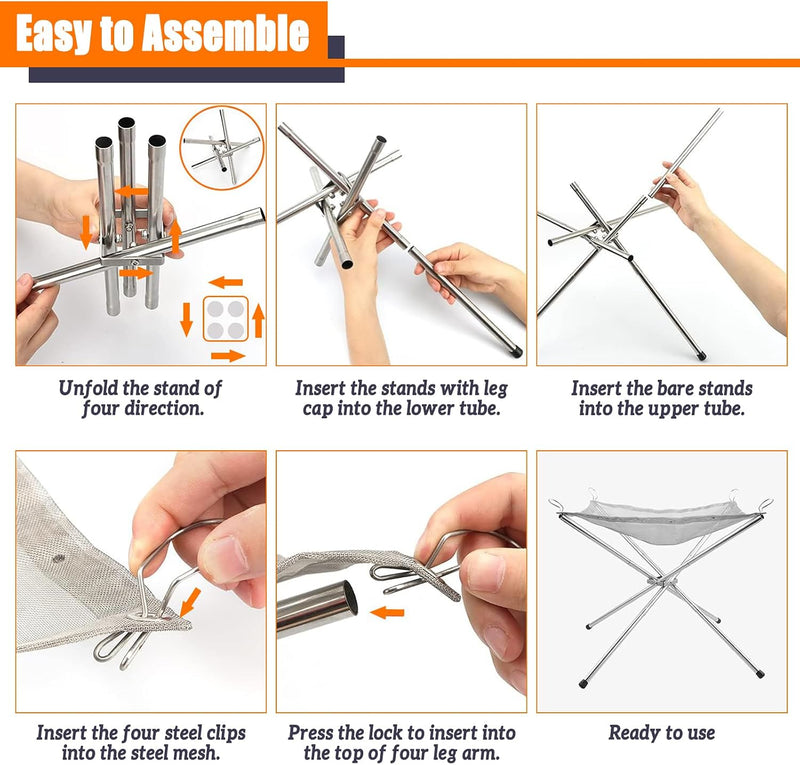 Easy to Assemble

Unfold the stand of four direction.

Insert the stands with leg cap into the lower tube.

Insert the bare stands into the upper tube.

Insert the four steel clips into the steel mesh.

Press the lock to insert into the top of four leg arm.

Ready to use